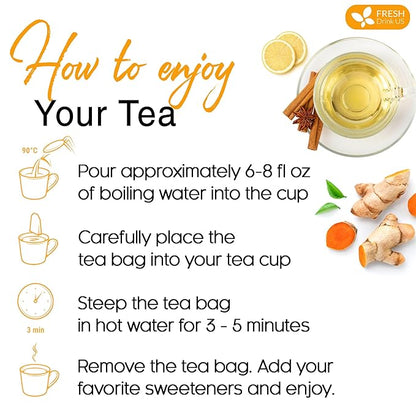 FRESH Drink US

How to enjoy Your Tea

90°C

Pour approximately 6-8 fl oz of boiling water into the cup

Carefully place the tea bag into your tea cup

3 min

Steep the tea bag in hot water for 3 - 5 minutes

Remove the tea bag. Add your favorite sweeteners and enjoy.