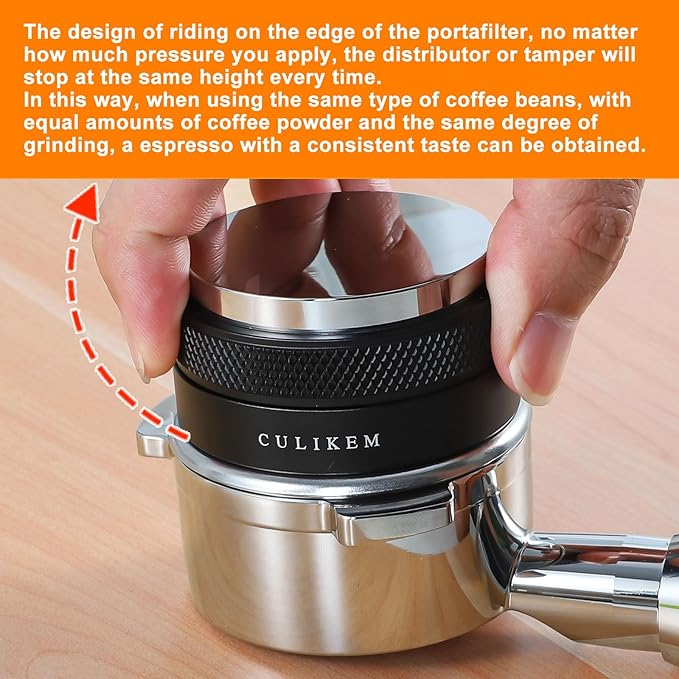 The design of riding on the edge of the portafilter, no matter how much pressure you apply, the distributor or tamper will stop at the same height every time.
In this way, when using the same type of coffee beans, with equal amounts of coffee powder and the same degree of grinding, a espresso with a consistent taste can be obtained.

CULIKEM