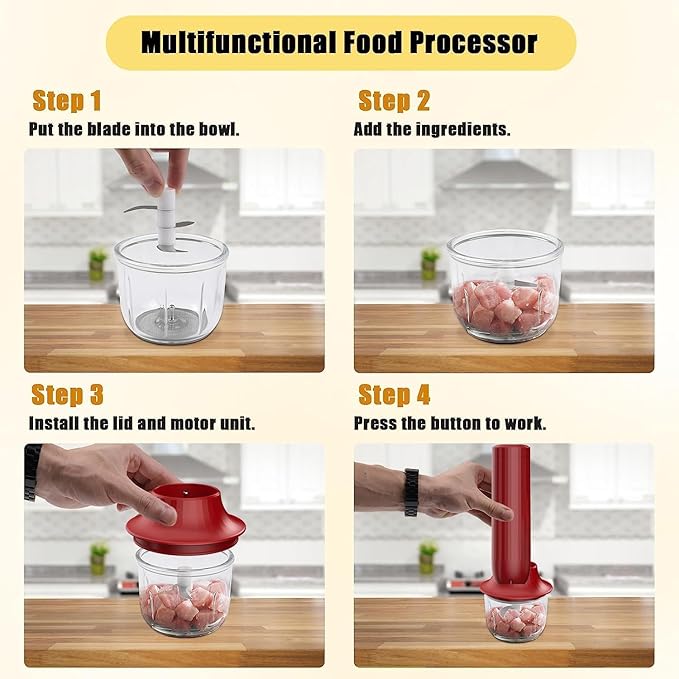 Multifunctional Food Processor

Step 1
Put the blade into the bowl.

Step 2
Add the ingredients.

Step 3
Install the lid and motor unit.

Step 4
Press the button to work.