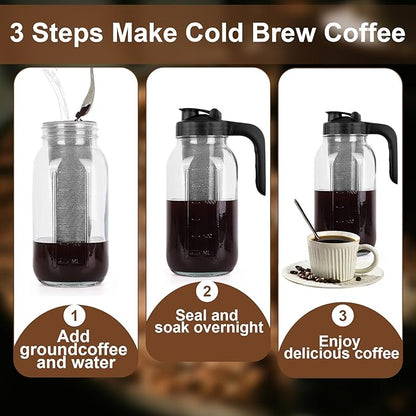 3 Steps Make Cold Brew Coffee

1
Add groundcoffee and water

2
Seal and soak overnight

3
Enjoy delicious coffee