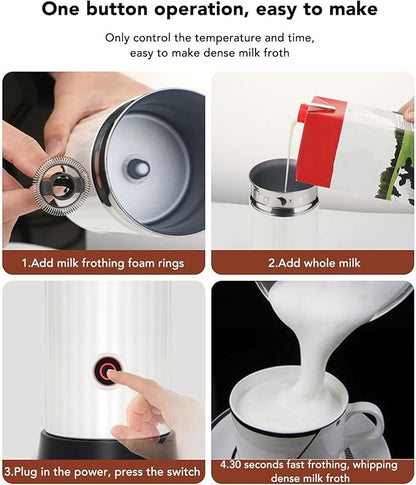 One button operation, easy to make

Only control the temperature and time, easy to make dense milk froth

1.Add milk frothing foam rings

2.Add whole milk

3.Plug in the power, press the switch

4.30 seconds fast frothing, whipping dense milk froth