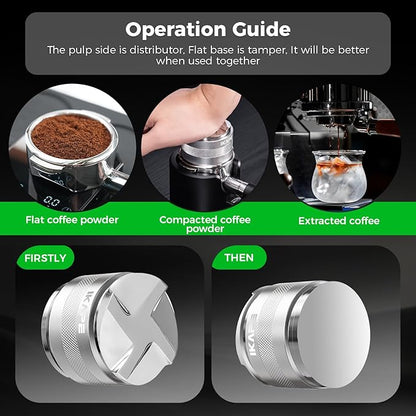 Operation Guide

The pulp side is distributor, Flat base is tamper, It will be better when used together

0.0

Flat coffee powder

Compacted coffee powder

Extracted coffee

FIRSTLY

IKAPE

THEN

IKAPE