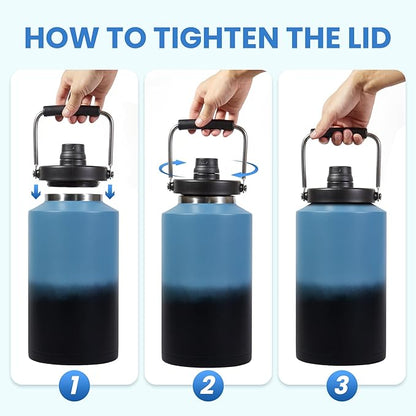 HOW TO TIGHTEN THE LID

1

2

3