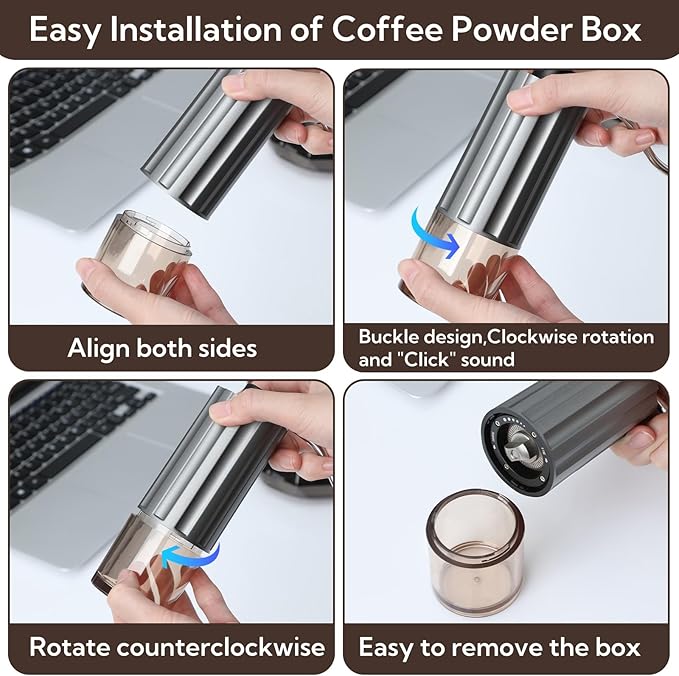 Easy Installation of Coffee Powder Box

Align both sides

Buckle design,Clockwise rotation and "Click" sound

Rotate counterclockwise

Easy to remove the box