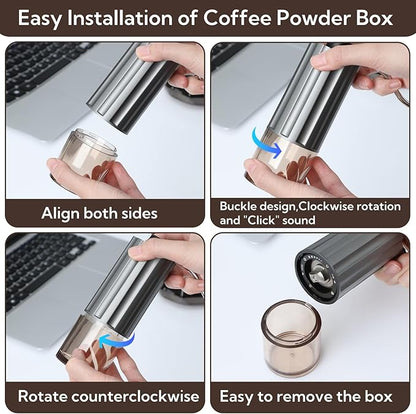 Easy Installation of Coffee Powder Box

Align both sides

Buckle design,Clockwise rotation and "Click" sound

Rotate counterclockwise

Easy to remove the box