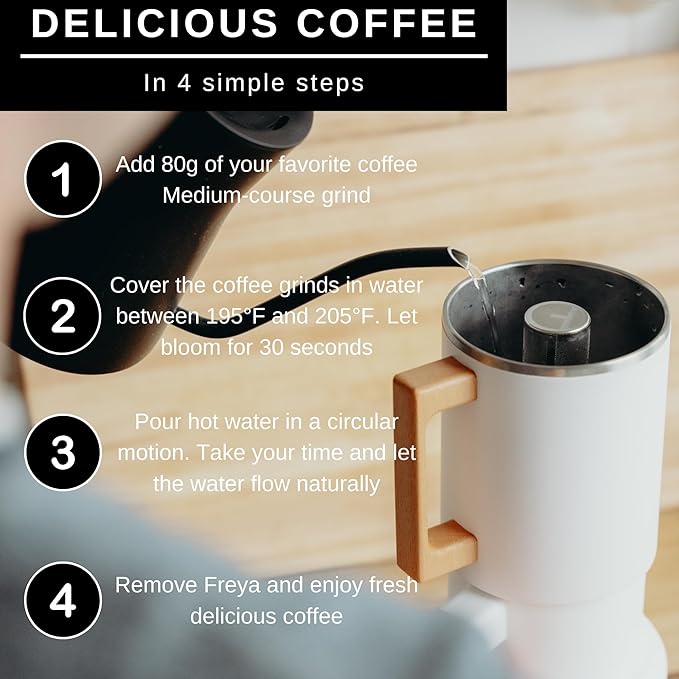 DELICIOUS COFFEE

In 4 simple steps

1

Add 80g of your favorite coffee Medium-course grind

2

Cover the coffee grinds in water between 195°F and 205°F. Let bloom for 30 seconds

3

Pour hot water in a circular motion. Take your time and let the water flow naturally

4

Remove Freya and enjoy fresh delicious coffee