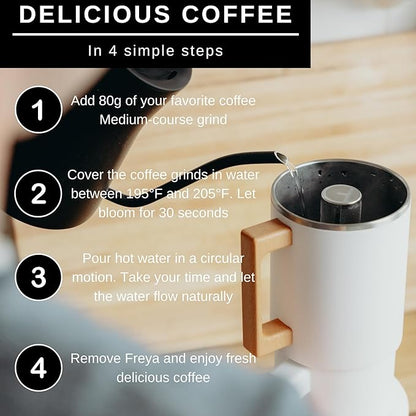 DELICIOUS COFFEE

In 4 simple steps

1 Add 80g of your favorite coffee Medium-course grind

2 Cover the coffee grinds in water between 195°F and 205°F. Let bloom for 30 seconds

3 Pour hot water in a circular motion. Take your time and let the water flow naturally

4 Remove Freya and enjoy fresh delicious coffee