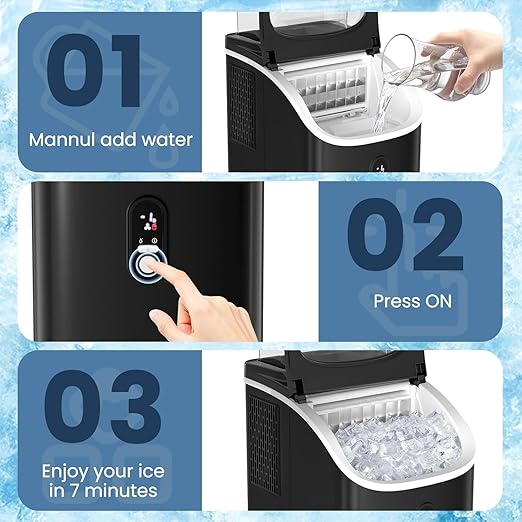 01

Mannul add water

02

Press ON

03

Enjoy your ice in 7 minutes