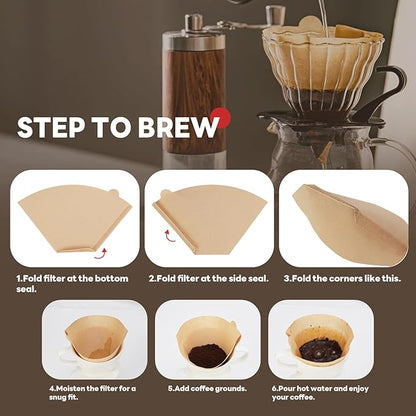 STEP TO BREW

1.Fold filter at the bottom seal.

2.Fold filter at the side seal.

3.Fold the corners like this.

4.Moisten the filter for a snug fit.

5.Add coffee grounds.

6.Pour hot water and enjoy your coffee.