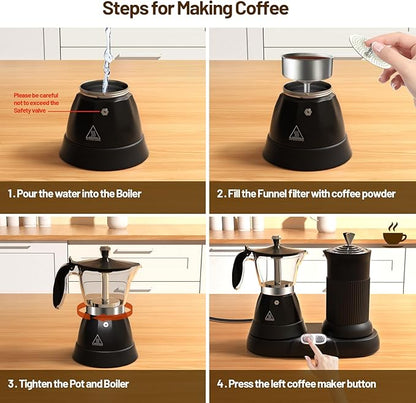 Steps for Making Coffee

Please be careful not to exceed the Safety valve

1. Pour the water into the Boiler

2. Fill the Funnel filter with coffee powder

3. Tighten the Pot and Boiler

4. Press the left coffee maker button