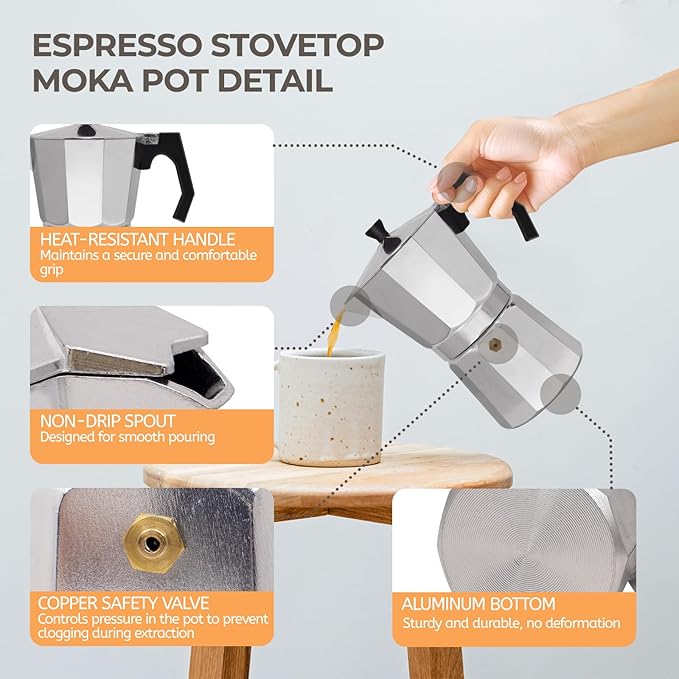 ESPRESSO STOVETOP MOKA POT DETAIL

HEAT-RESISTANT HANDLE
Maintains a secure and comfortable grip

NON-DRIP SPOUT
Designed for smooth pouring

COPPER SAFETY VALVE
Controls pressure in the pot to prevent clogging during extraction

ALUMINUM BOTTOM
Sturdy and durable, no deformation