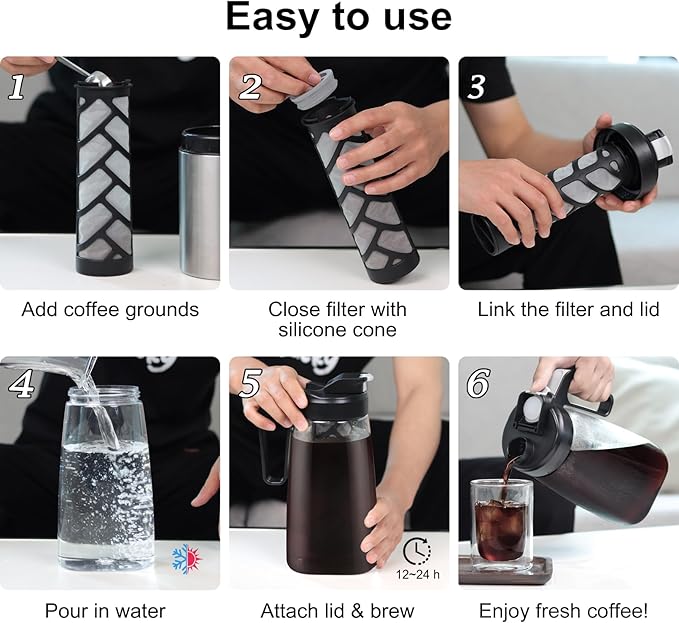 Easy to use

1

Add coffee grounds

2

Close filter with silicone cone

3

Link the filter and lid

4

Pour in water

5

12~24 h

Attach lid & brew

6

Enjoy fresh coffee!