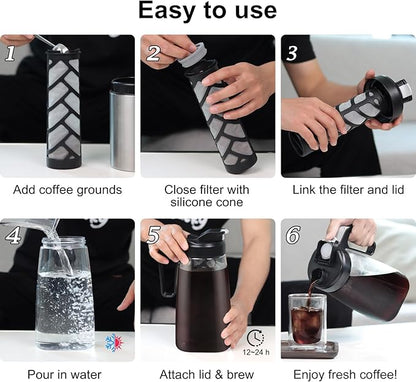 Easy to use

1

Add coffee grounds

2

Close filter with silicone cone

3

Link the filter and lid

4

Pour in water

5

12~24 h

Attach lid & brew

6

Enjoy fresh coffee!