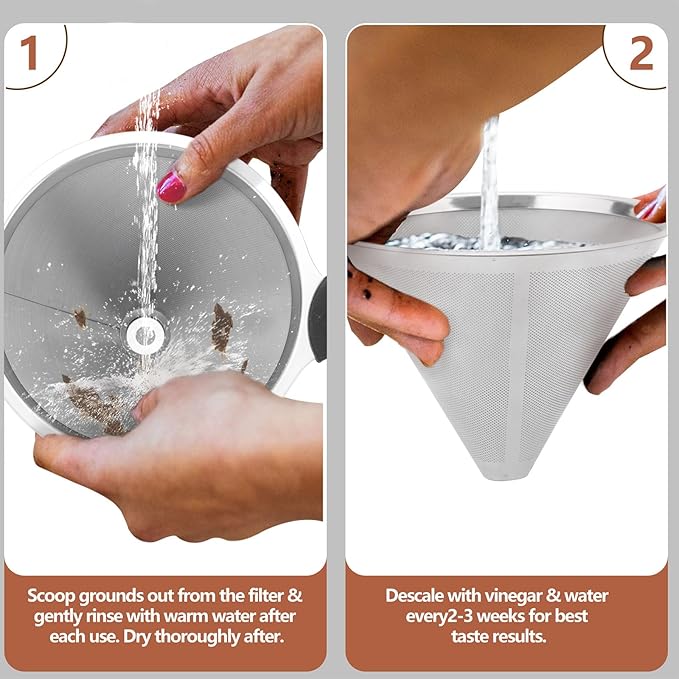 1

Scoop grounds out from the filter & gently rinse with warm water after each use. Dry thoroughly after.

2

Descale with vinegar & water every2-3 weeks for best taste results.