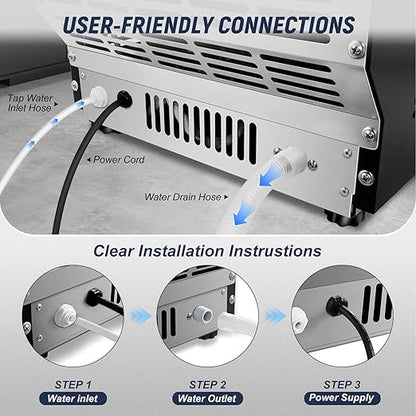 USER-FRIENDLY CONNECTIONS

Tap Water Inlet Hose

Power Cord

Water Drain Hose

Clear Installation Instrustions

STEP 1
Water inlet

STEP 2
Water Outlet

STEP 3
Power Supply