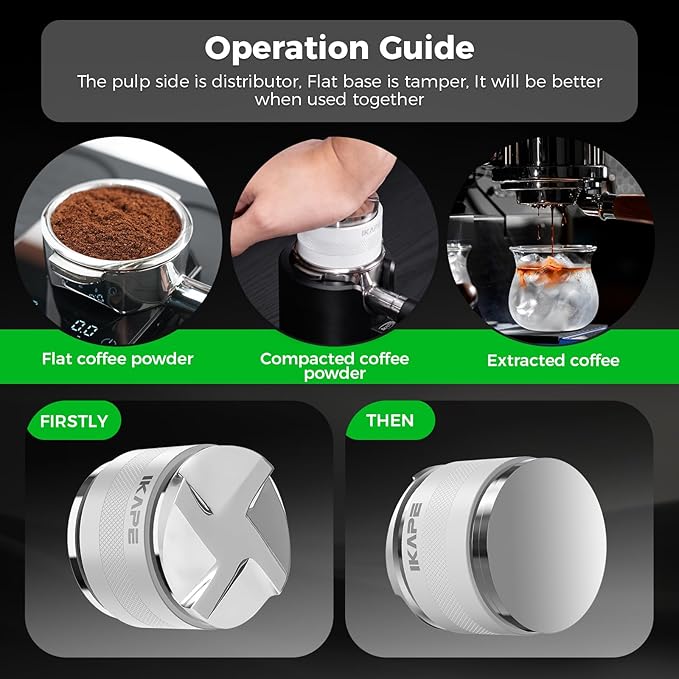 Operation Guide

The pulp side is distributor, Flat base is tamper, It will be better when used together

0.0

IKAPE

Flat coffee powder

Compacted coffee powder

Extracted coffee

FIRSTLY

IKAPE

THEN

IKAPE