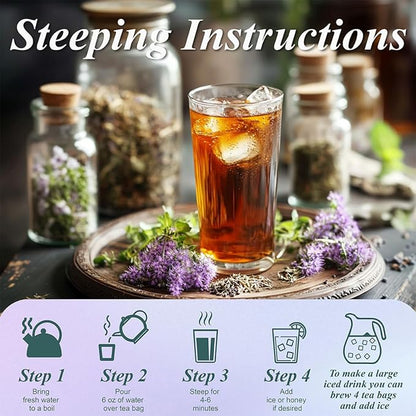 Steeping Instructions

Step 1
Bring fresh water to a boil

Step 2
Pour 6 oz of water over tea bag

Step 3
Steep for 4-6 minutes

Step 4
Add ice or honey if desired

To make a large iced drink you can brew 4 tea bags and add ice