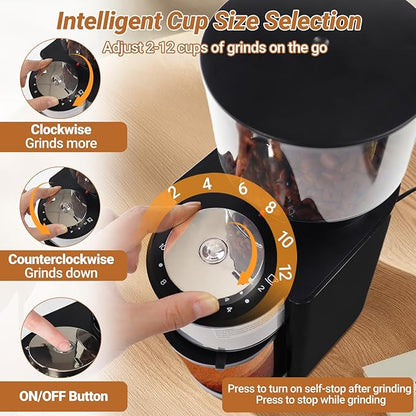 Intelligent Cup Size Selection
Adjust 2-12 cups of grinds on the go

Clockwise
Grinds more

Counterclockwise
Grinds down

ON/OFF Button

2
4
6
8
10
12

Press to turn on self-stop after grinding
Press to stop while grinding