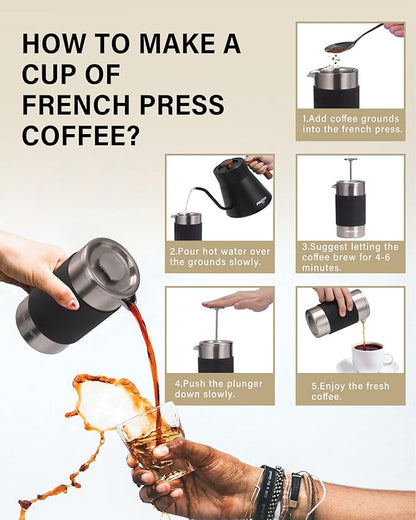 HOW TO MAKE A CUP OF FRENCH PRESS COFFEE?

1.Add coffee grounds into the french press.

2.Pour hot water over the grounds slowly.

3.Suggest letting the coffee brew for 4-6 minutes.

4.Push the plunger down slowly.

5.Enjoy the fresh coffee.