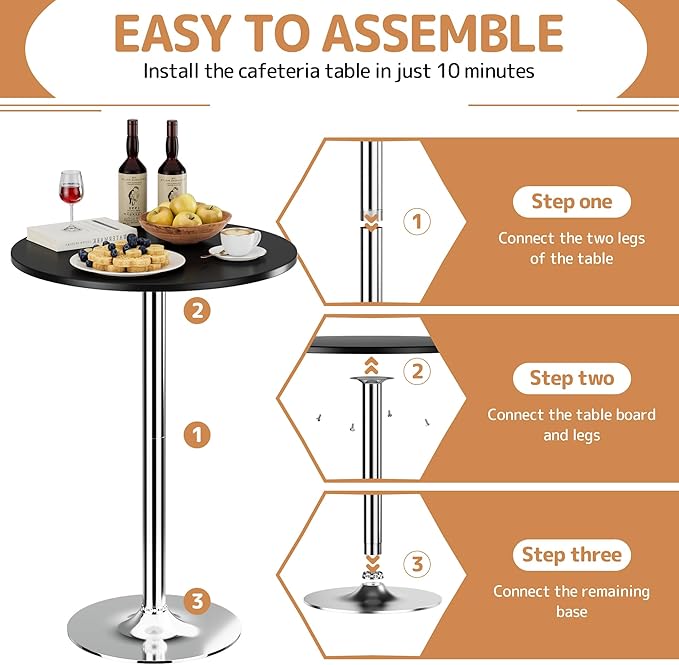 EASY TO ASSEMBLE
Install the cafeteria table in just 10 minutes

2

1

3

1

Step one
Connect the two legs of the table

2

Step two
Connect the table board and legs

3

Step three
Connect the remaining base