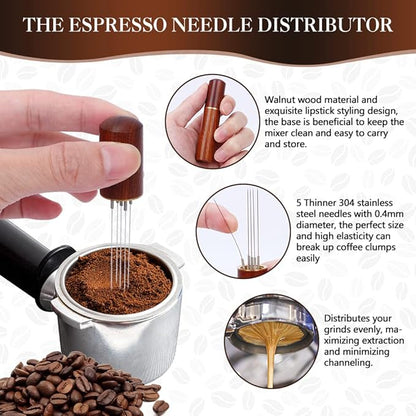 THE ESPRESSO NEEDLE DISTRIBUTOR

Walnut wood material and exquisite lipstick styling design, the base is beneficial to keep the mixer clean and easy to carry and store.

5 Thinner 304 stainless steel needles with 0.4mm diameter, the perfect size and high elasticity can break up coffee clumps easily

Distributes your grinds evenly, maximizing extraction and minimizing channeling.