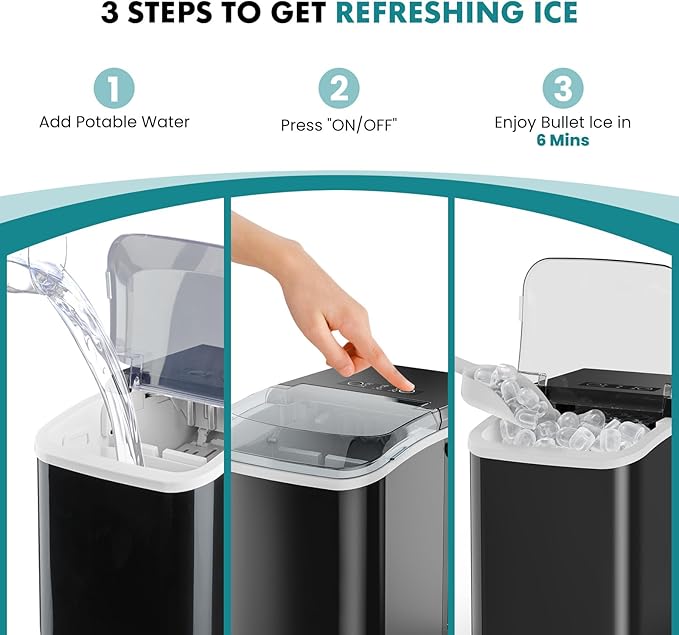 3 STEPS TO GET REFRESHING ICE

1
Add Potable Water

2
Press "ON/OFF"

3
Enjoy Bullet Ice in 6 Mins