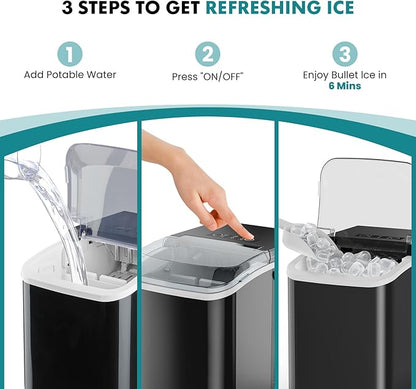 3 STEPS TO GET REFRESHING ICE

1
Add Potable Water

2
Press "ON/OFF"

3
Enjoy Bullet Ice in
6 Mins