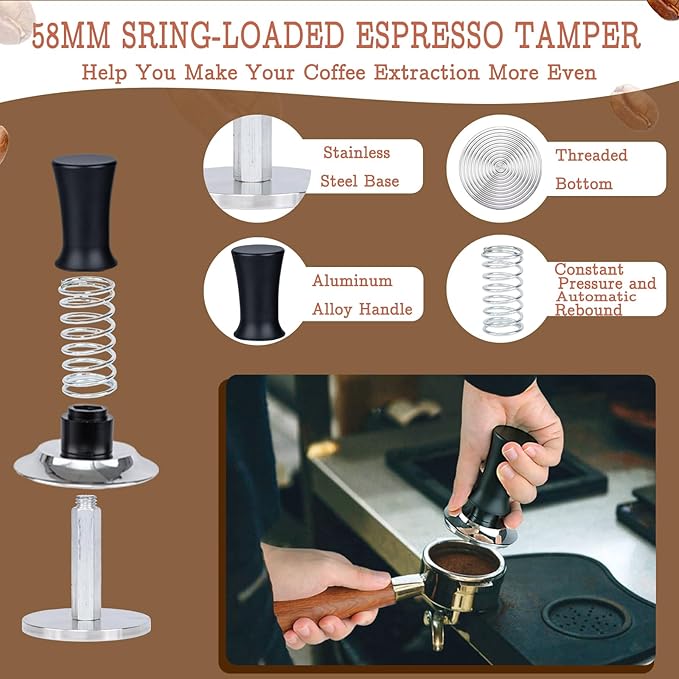 58MM SRING-LOADED ESPRESSO TAMPER

Help You Make Your Coffee Extraction More Even

Stainless Steel Base

Threaded Bottom

Aluminum Alloy Handle

Constant Pressure and Automatic Rebound