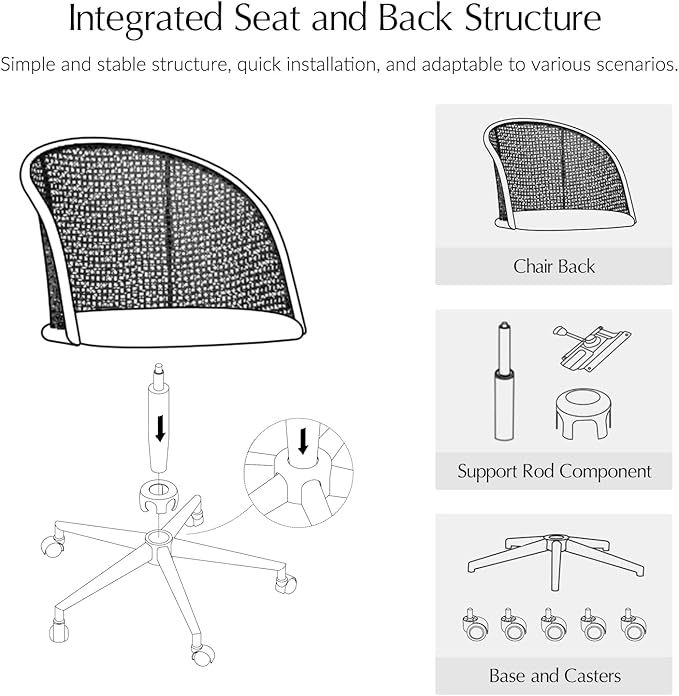 Integrated Seat and Back Structure

Simple and stable structure, quick installation, and adaptable to various scenarios.

Chair Back

Support Rod Component

Base and Casters