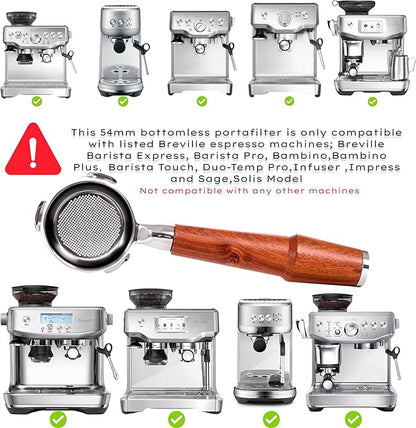 This 54mm bottomless portafilter is only compatible with listed Breville espresso machines; Breville Barista Express, Barista Pro, Bambino,Bambino Plus, Barista Touch, Duo-Temp Pro,Infuser ,Impress and Sage,Solis Model

Not compatible with any other machines