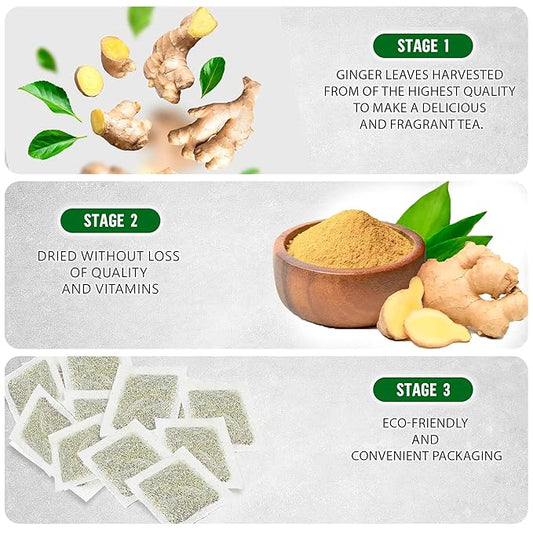 STAGE 1

GINGER LEAVES HARVESTED FROM OF THE HIGHEST QUALITY TO MAKE A DELICIOUS AND FRAGRANT TEA.

STAGE 2

DRIED WITHOUT LOSS OF QUALITY AND VITAMINS

STAGE 3

ECO-FRIENDLY AND CONVENIENT PACKAGING