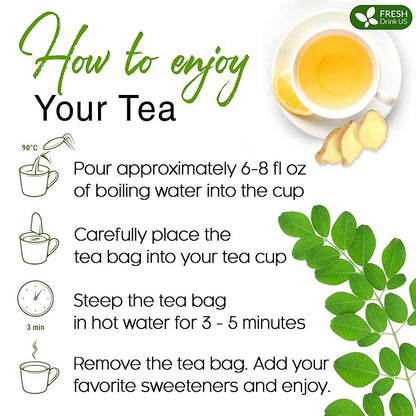 FRESH
Drink US

How to enjoy
Your Tea

90°C

Pour approximately 6-8 fl oz of boiling water into the cup

Carefully place the tea bag into your tea cup

3 min

Steep the tea bag in hot water for 3 - 5 minutes

Remove the tea bag. Add your favorite sweeteners and enjoy.