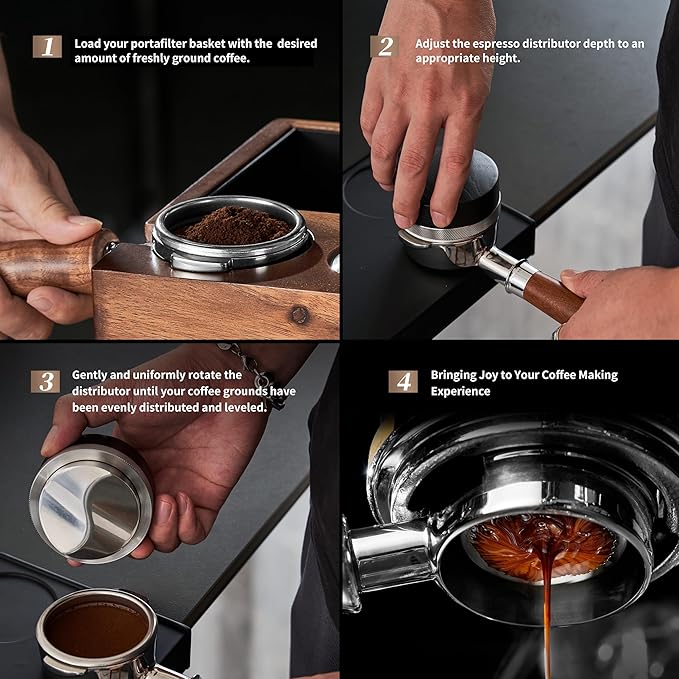 1 Load your portafilter basket with the desired amount of freshly ground coffee.

2 Adjust the espresso distributor depth to an appropriate height.

3 Gently and uniformly rotate the distributor until your coffee grounds have been evenly distributed and leveled.

4 Bringing Joy to Your Coffee Making Experience