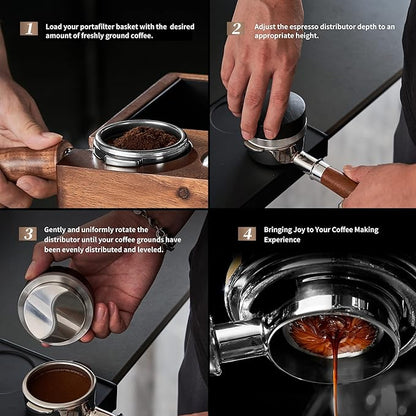 1 Load your portafilter basket with the desired amount of freshly ground coffee.

2 Adjust the espresso distributor depth to an appropriate height.

3 Gently and uniformly rotate the distributor until your coffee grounds have been evenly distributed and leveled.

4 Bringing Joy to Your Coffee Making Experience