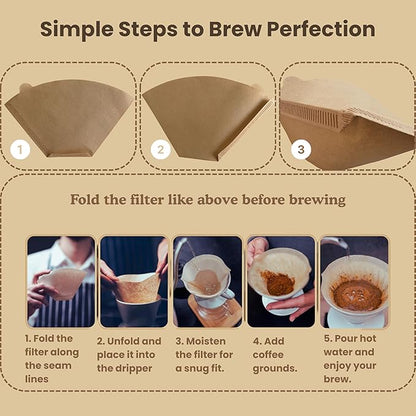 Simple Steps to Brew Perfection

1

2

3

Fold the filter like above before brewing

1. Fold the filter along the seam lines

2. Unfold and place it into the dripper

3. Moisten the filter for a snug fit.

4. Add coffee grounds.

5. Pour hot water and enjoy your brew.