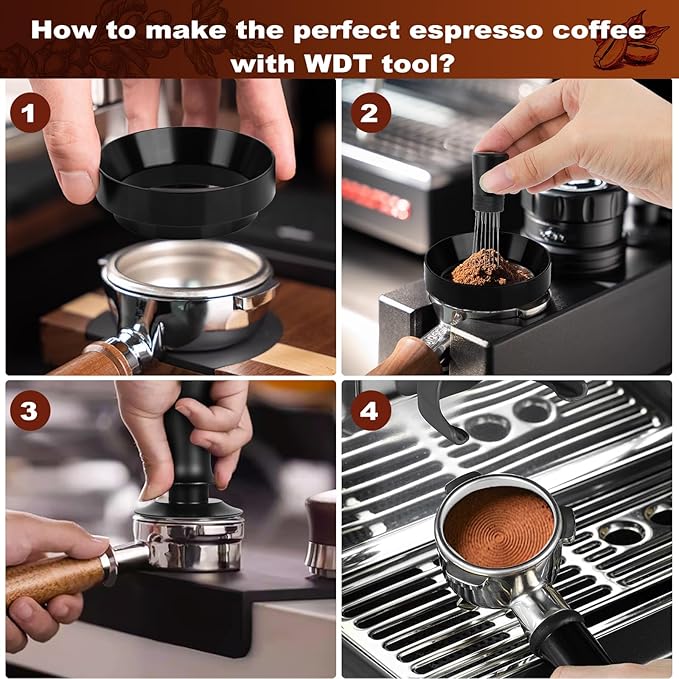 How to make the perfect espresso coffee with WDT tool?

1

2

3

4