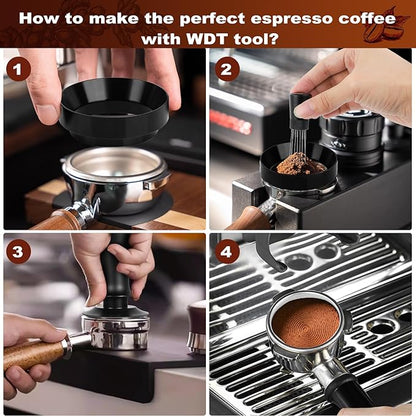 How to make the perfect espresso coffee with WDT tool?

1

2

3

4