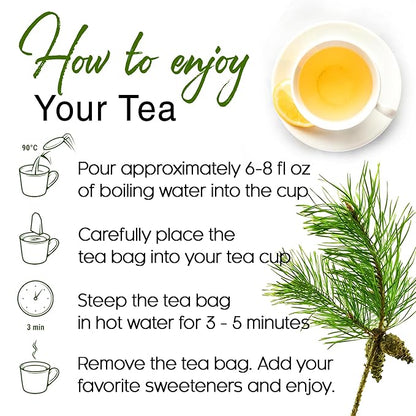 How to enjoy
Your Tea

90°C

Pour approximately 6-8 fl oz of boiling water into the cup

Carefully place the tea bag into your tea cup

3 min

Steep the tea bag in hot water for 3 - 5 minutes

Remove the tea bag. Add your favorite sweeteners and enjoy.