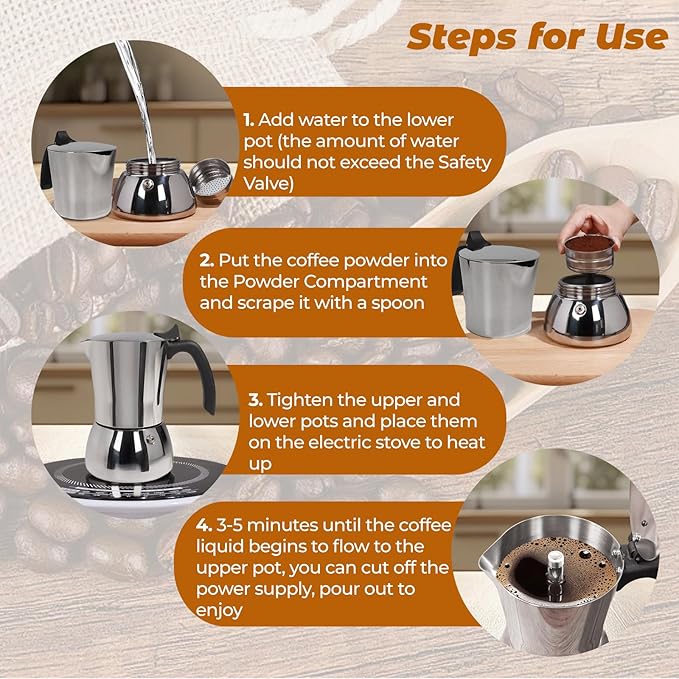 Steps for Use

1. Add water to the lower pot (the amount of water should not exceed the Safety Valve)

2. Put the coffee powder into the Powder Compartment and scrape it with a spoon

3. Tighten the upper and lower pots and place them on the electric stove to heat up

4. 3-5 minutes until the coffee liquid begins to flow to the upper pot, you can cut off the power supply, pour out to enjoy