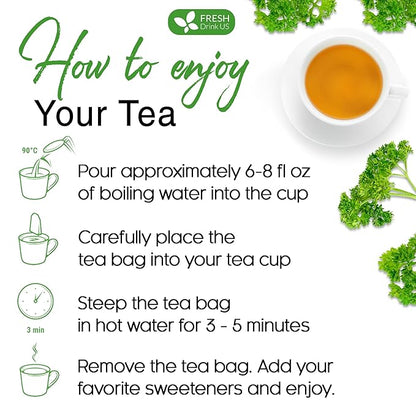 FRESH
Drink US

How to enjoy
Your Tea

90°C

Pour approximately 6-8 fl oz of boiling water into the cup

Carefully place the tea bag into your tea cup

3 min

Steep the tea bag in hot water for 3 - 5 minutes

Remove the tea bag. Add your favorite sweeteners and enjoy.