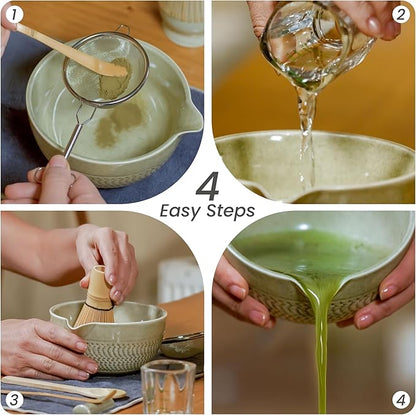 1
2
4
Easy Steps
3
4