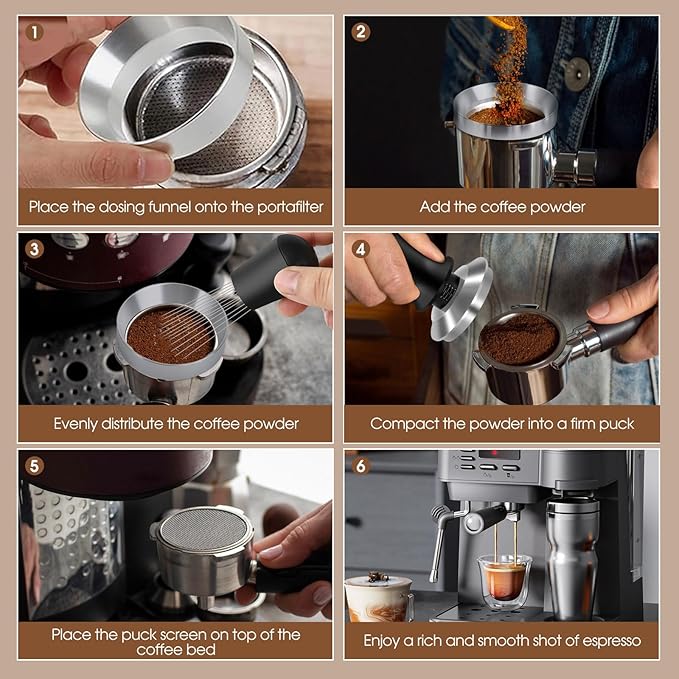 1
Place the dosing funnel onto the portafilter

2
Add the coffee powder

3
Evenly distribute the coffee powder

4
Compact the powder into a firm puck

5
Place the puck screen on top of the coffee bed

6
Enjoy a rich and smooth shot of espresso