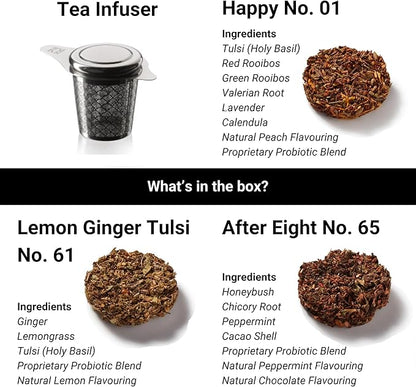 Tea Infuser

Happy No. 01

Ingredients
Tulsi (Holy Basil)
Red Rooibos
Green Rooibos
Valerian Root
Lavender
Calendula
Natural Peach Flavouring
Proprietary Probiotic Blend

What's in the box?

Lemon Ginger Tulsi No. 61

Ingredients
Ginger
Lemongrass
Tulsi (Holy Basil)
Proprietary Probiotic Blend
Natural Lemon Flavouring

After Eight No. 65

Ingredients
Honeybush
Chicory Root
Peppermint
Cacao Shell
Proprietary Probiotic Blend
Natural Peppermint Flavouring
Natural Chocolate Flavouring