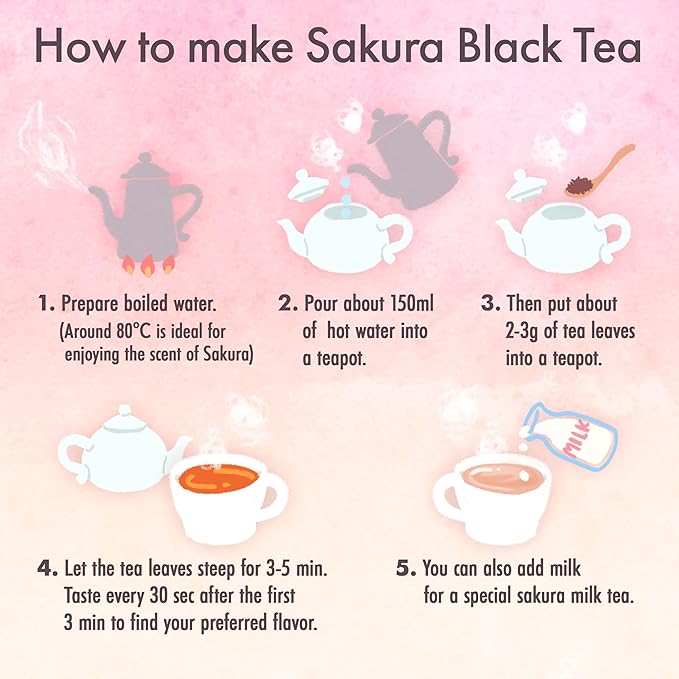 How to make Sakura Black Tea

1. Prepare boiled water. (Around 80°C is ideal for enjoying the scent of Sakura)

2. Pour about 150ml of hot water into a teapot.

3. Then put about 2-3g of tea leaves into a teapot.

MILK

4. Let the tea leaves steep for 3-5 min. Taste every 30 sec after the first 3 min to find your preferred flavor.

5. You can also add milk for a special sakura milk tea.