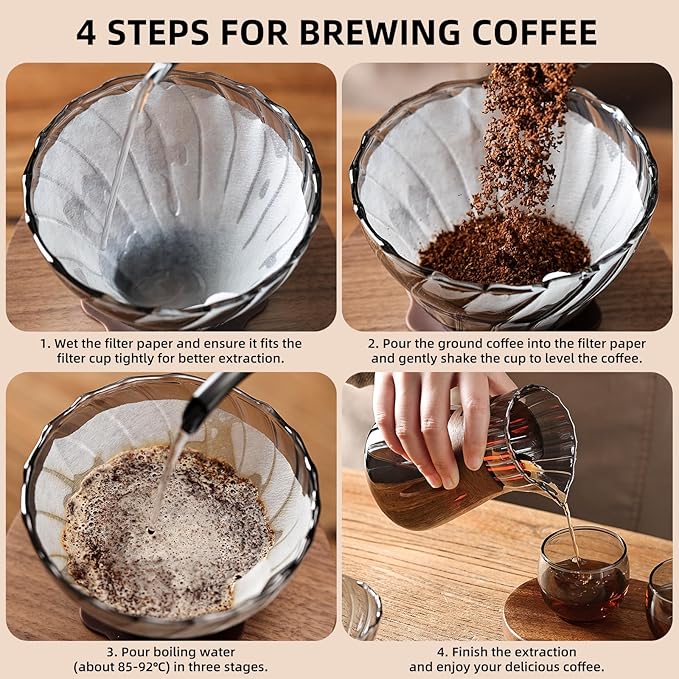 4 STEPS FOR BREWING COFFEE

1. Wet the filter paper and ensure it fits the filter cup tightly for better extraction.

2. Pour the ground coffee into the filter paper and gently shake the cup to level the coffee.

3. Pour boiling water (about 85-92°C) in three stages.

4. Finish the extraction and enjoy your delicious coffee.