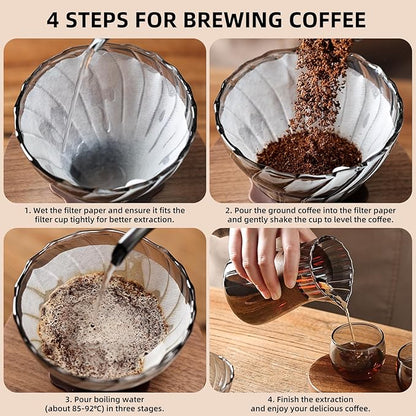 4 STEPS FOR BREWING COFFEE

1. Wet the filter paper and ensure it fits the filter cup tightly for better extraction.

2. Pour the ground coffee into the filter paper and gently shake the cup to level the coffee.

3. Pour boiling water (about 85-92°C) in three stages.

4. Finish the extraction and enjoy your delicious coffee.