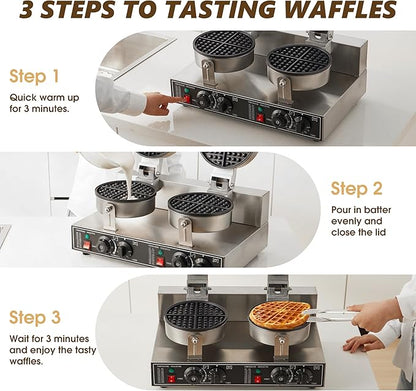 3 STEPS TO TASTING WAFFLES

Step 1

Quick warm up for 3 minutes.

Step 2

Pour in batter evenly and close the lid

Step 3

Wait for 3 minutes and enjoy the tasty waffles.