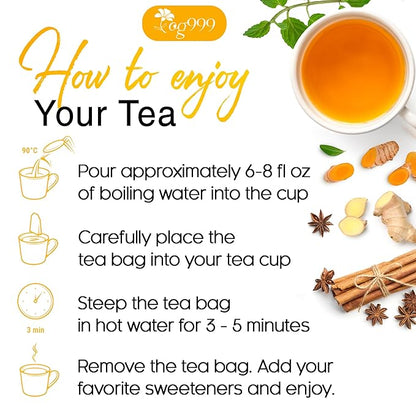 og999

How to enjoy
Your Tea

90°C

Pour approximately 6-8 fl oz of boiling water into the cup

Carefully place the tea bag into your tea cup

3 min

Steep the tea bag in hot water for 3 - 5 minutes

Remove the tea bag. Add your favorite sweeteners and enjoy.