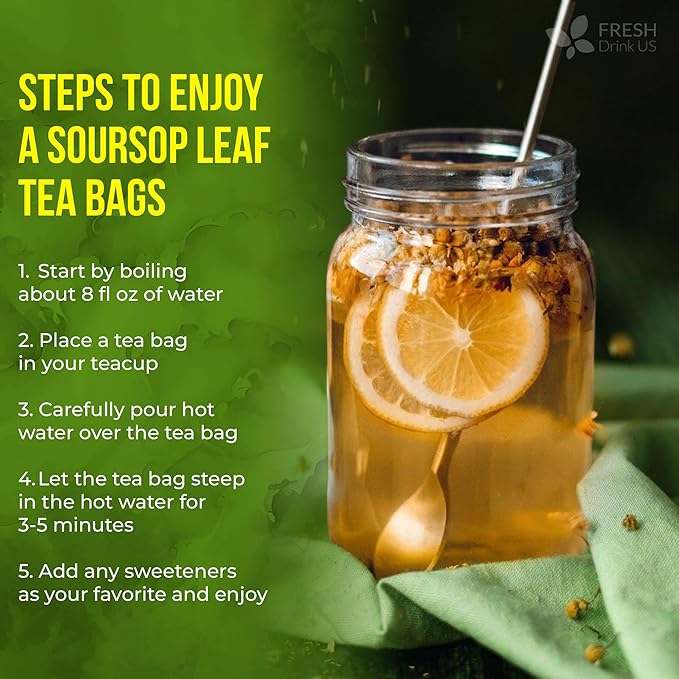 FRESH
Drink US

STEPS TO ENJOY A SOURSOP LEAF TEA BAGS

1. Start by boiling about 8 fl oz of water

2. Place a tea bag in your teacup

3. Carefully pour hot water over the tea bag

4. Let the tea bag steep in the hot water for 3-5 minutes

5. Add any sweeteners as your favorite and enjoy