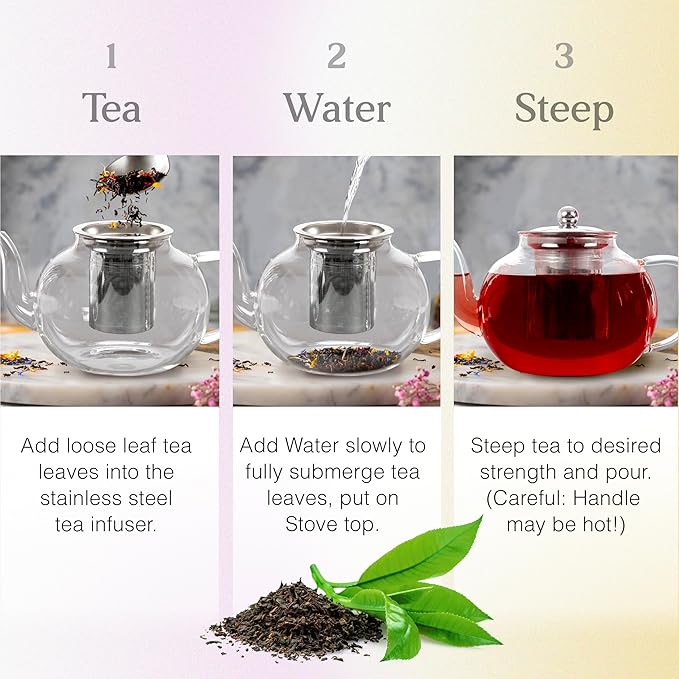 1
Tea

Add loose leaf tea leaves into the stainless steel tea infuser.

2
Water

Add Water slowly to fully submerge tea leaves, put on Stove top.

3
Steep

Steep tea to desired strength and pour. (Careful: Handle may be hot!)